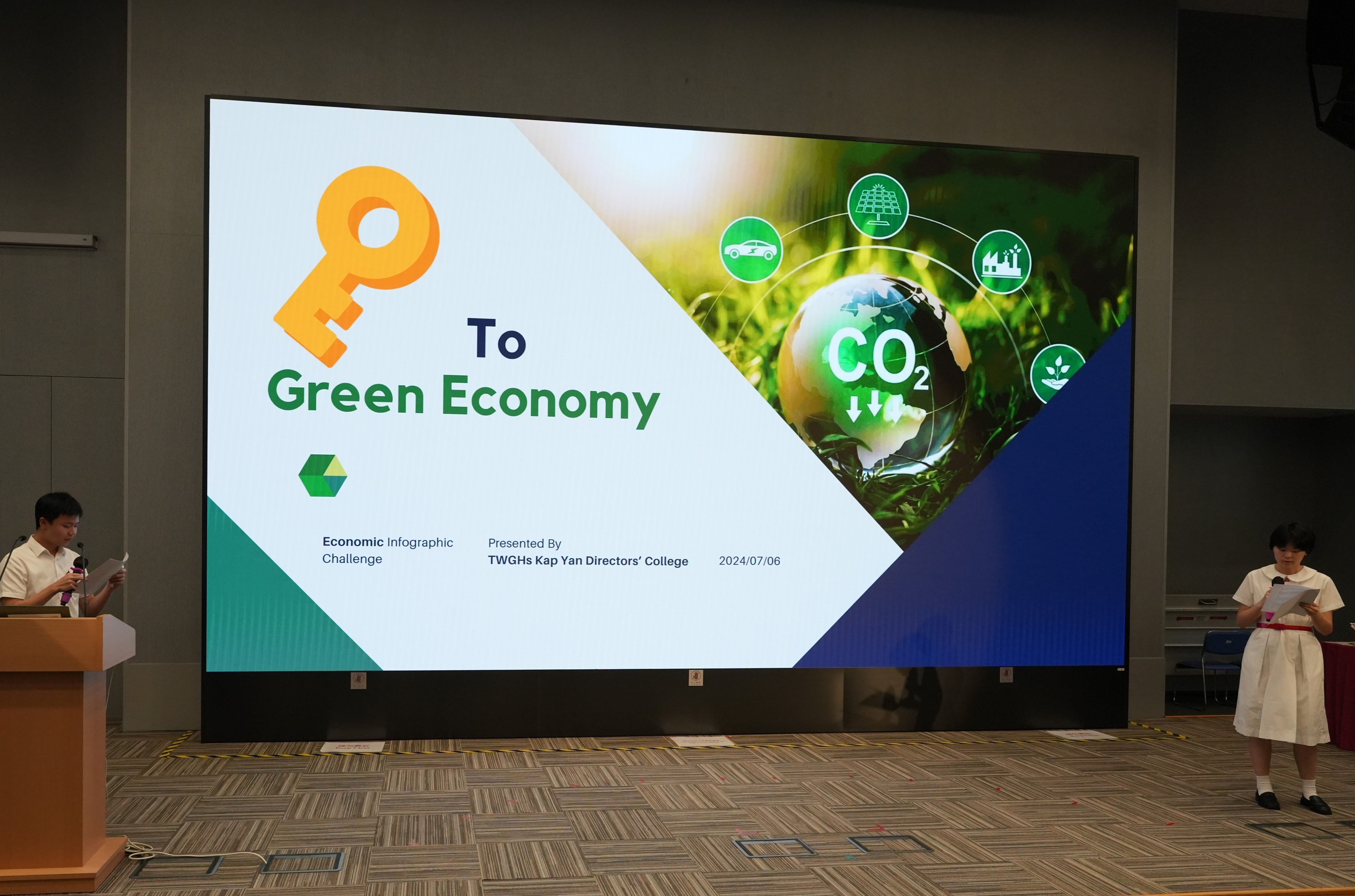 To
Green Economy

$CO_2$

Economic Infographic Challenge

Presented By
TWGHs Kap Yan Directors' College

2024/07/06